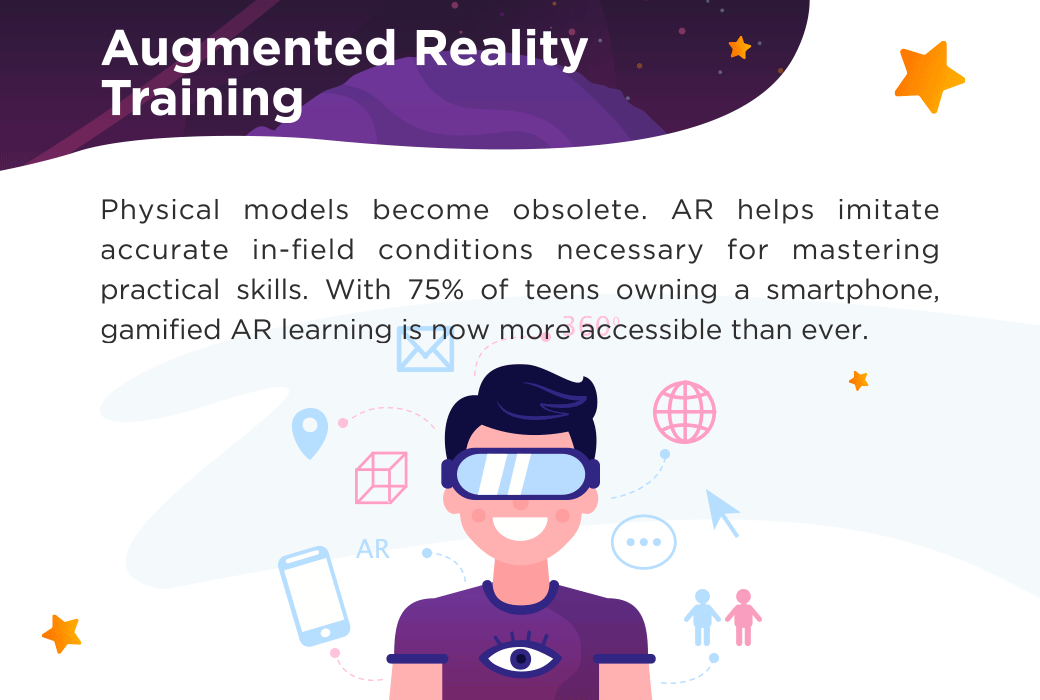 Augmented Reality Training

Physical models become obsolete. AR helps imitate accurate in-field conditions necessary for mastering practical skills. With 75% of teens owning a smartphone, gamified AR learning is now more accessible than ever.

360°

AR